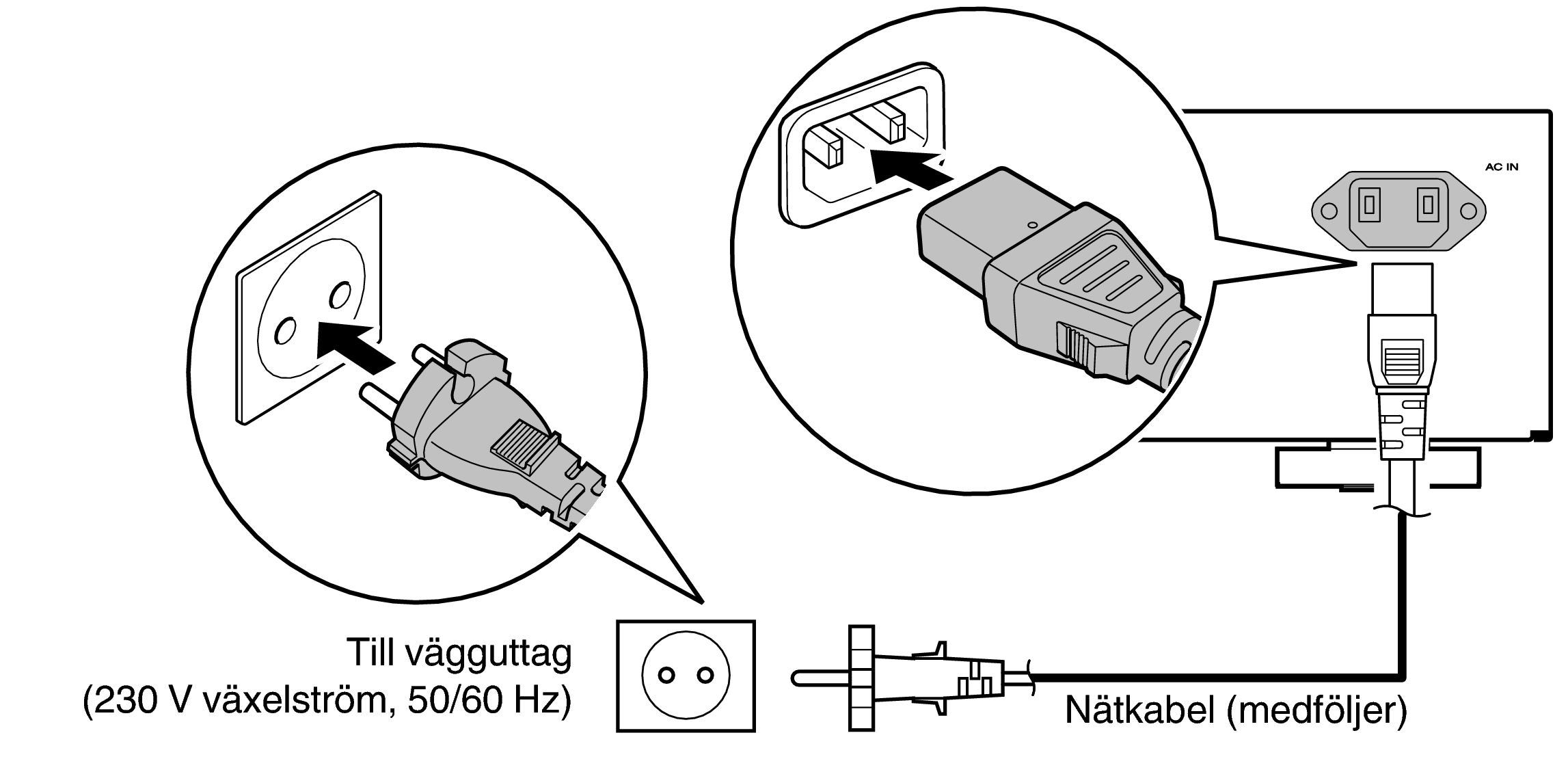 AC IN

Till vägguttag
(230 V växelström, 50/60 Hz)

Nätkabel (medföljer)